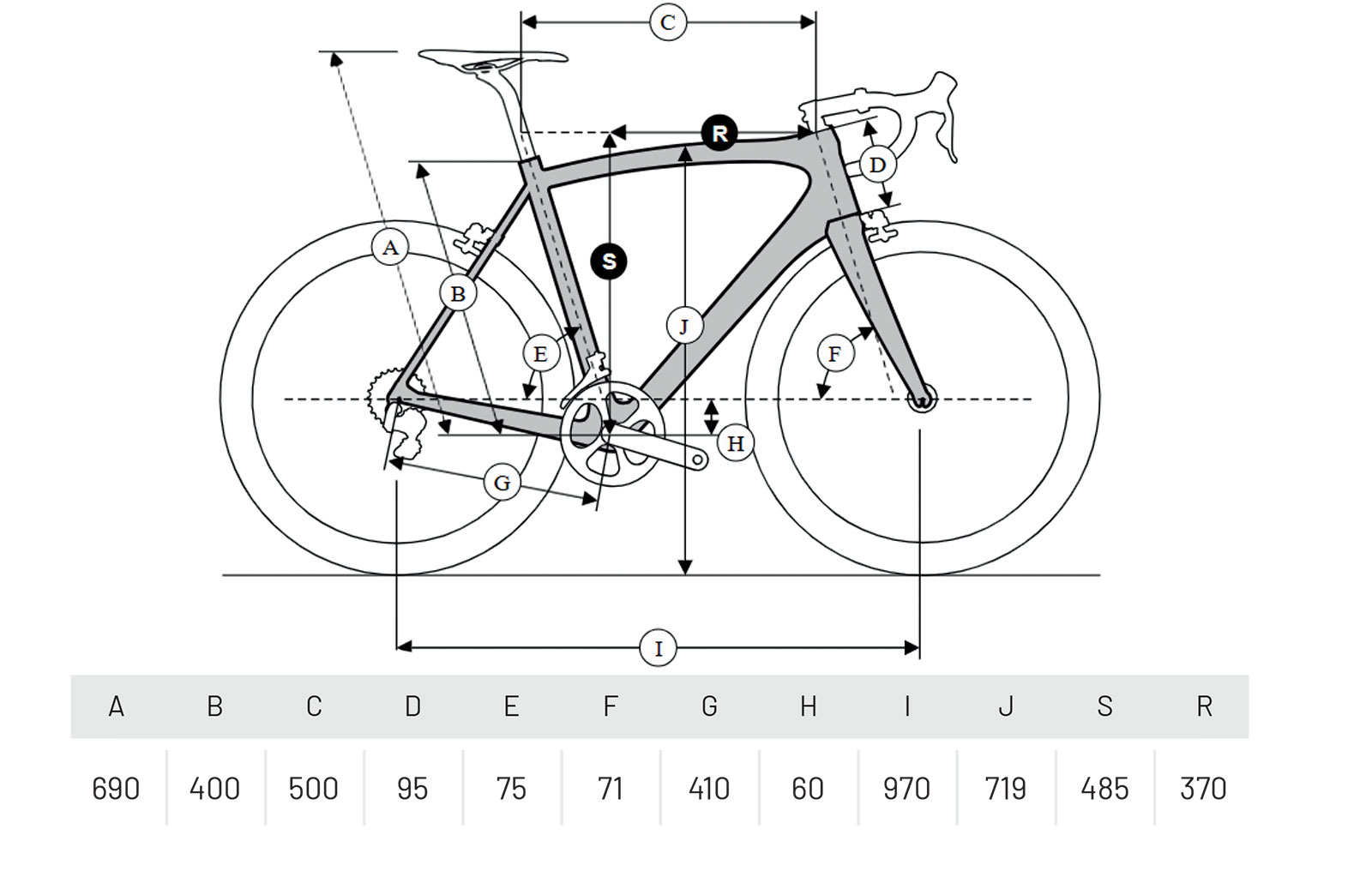 C
R
D
A
S
B
J
E
F
H
G
I

| A | B | C | D | E | F | G | H | I | J | S | R |
|---|---|---|---|---|---|---|---|---|---|---|---|
| 690 | 400 | 500 | 95 | 75 | 71 | 410 | 60 | 970 | 719 | 485 | 370 |