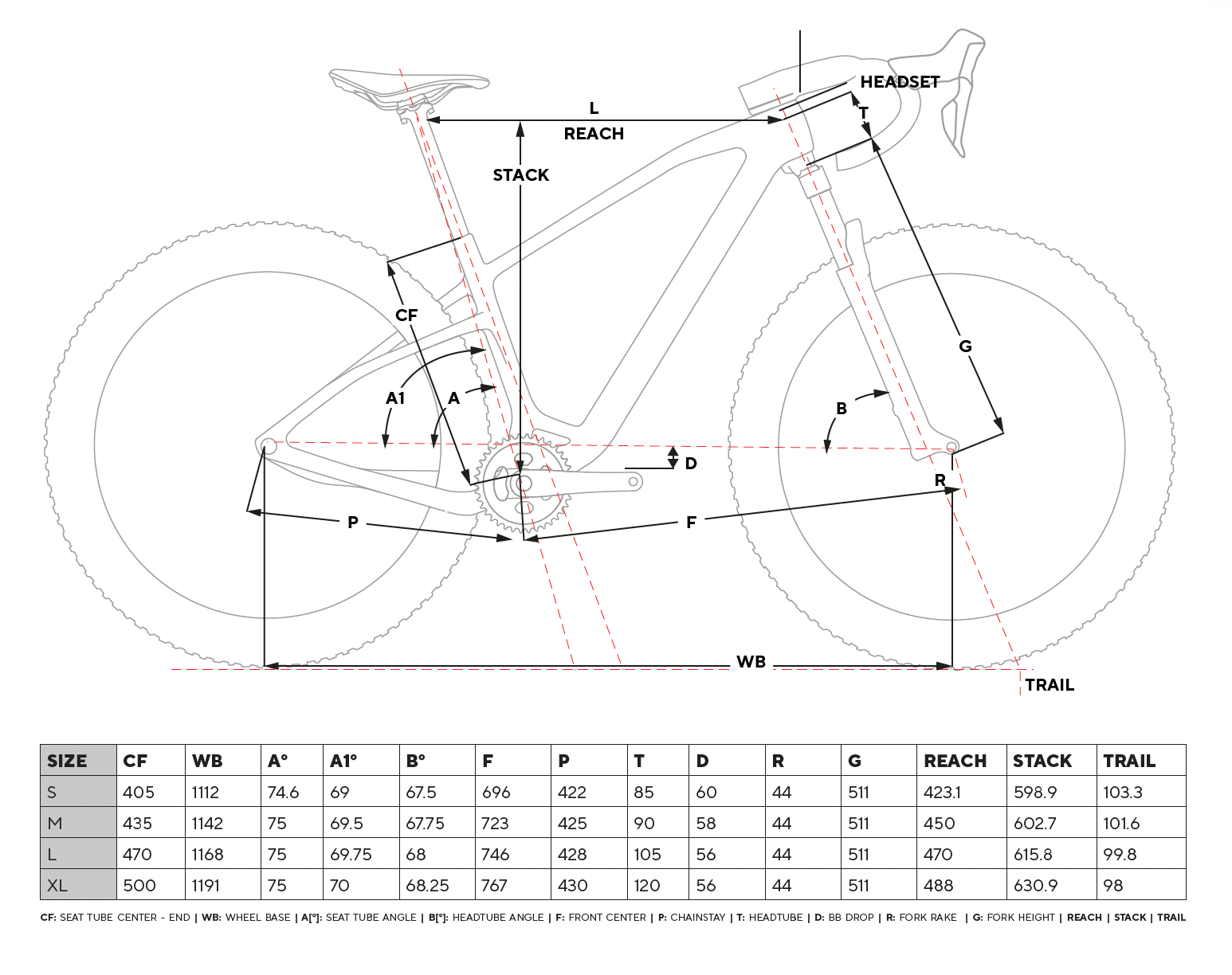 HEADSET

L

REACH

T

STACK

CF

G

A1

A

B

D

R

P

F

WB

TRAIL

| SIZE | CF | WB | A° | A1° | B° | F | P | T | D | R | G | REACH | STACK | TRAIL |
|---|---|---|---|---|---|---|---|---|---|---|---|---|---|---|
| S | 405 | 1112 | 74.6 | 69 | 67.5 | 696 | 422 | 85 | 60 | 44 | 511 | 423.1 | 598.9 | 103.3 |
| M | 435 | 1142 | 75 | 69.5 | 67.75 | 723 | 425 | 90 | 58 | 44 | 511 | 450 | 602.7 | 101.6 |
| L | 470 | 1168 | 75 | 69.75 | 68 | 746 | 428 | 105 | 56 | 44 | 511 | 470 | 615.8 | 99.8 |
| XL | 500 | 1191 | 75 | 70 | 68.25 | 767 | 430 | 120 | 56 | 44 | 511 | 488 | 630.9 | 98 |

CF: SEAT TUBE CENTER - END | WB: WHEEL BASE | A[°]: SEAT TUBE ANGLE | B[°]: HEADTUBE ANGLE | F: FRONT CENTER | P: CHAINSTAY | T: HEADTUBE | D: BB DROP | R: FORK RAKE | G: FORK HEIGHT | REACH | STACK | TRAIL