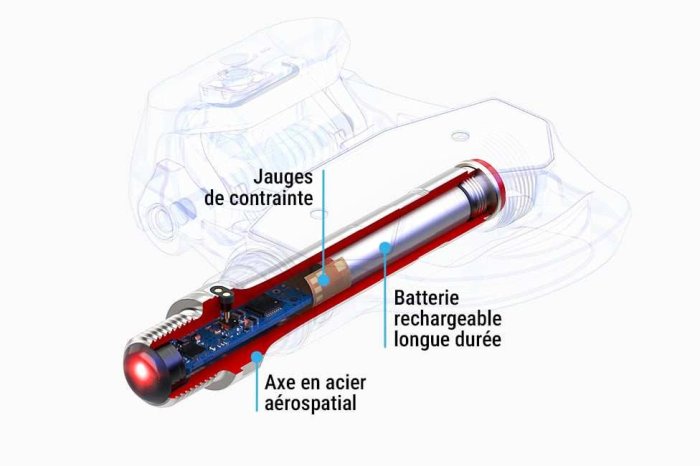 Jauges de contrainte

Batterie rechargeable longue durée

Axe en acier aérospatial